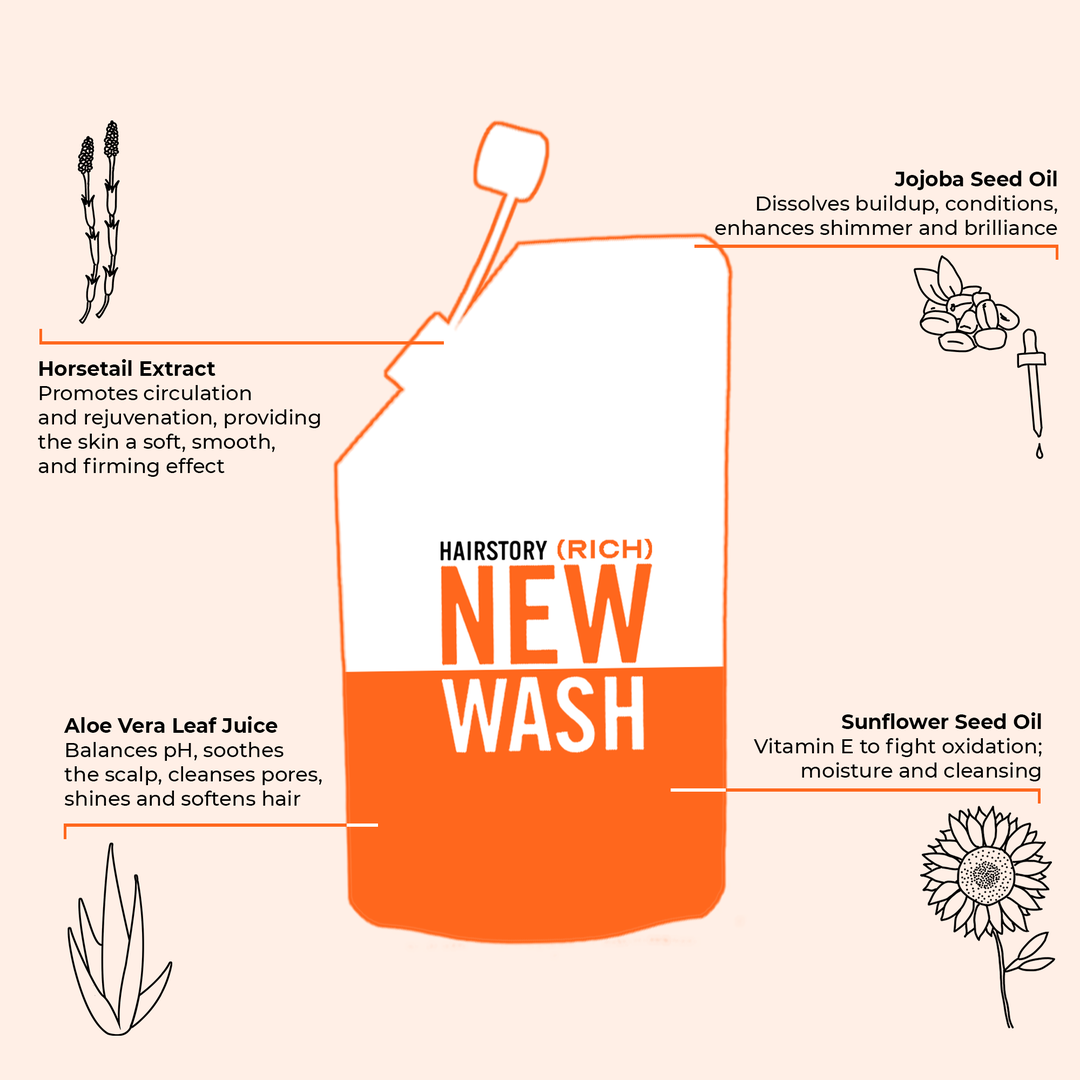 Jojoba Seed Oil
Dissolves buildup, conditions, enhances shimmer and brilliance

Horsetail Extract
Promotes circulation and rejuvenation, providing the skin a soft, smooth, and firming effect

HAIRSTORY (RICH)
NEW
WASH

Aloe Vera Leaf Juice
Balances pH, soothes the scalp, cleanses pores, shines and softens hair

Sunflower Seed Oil
Vitamin E to fight oxidation; moisture and cleansing